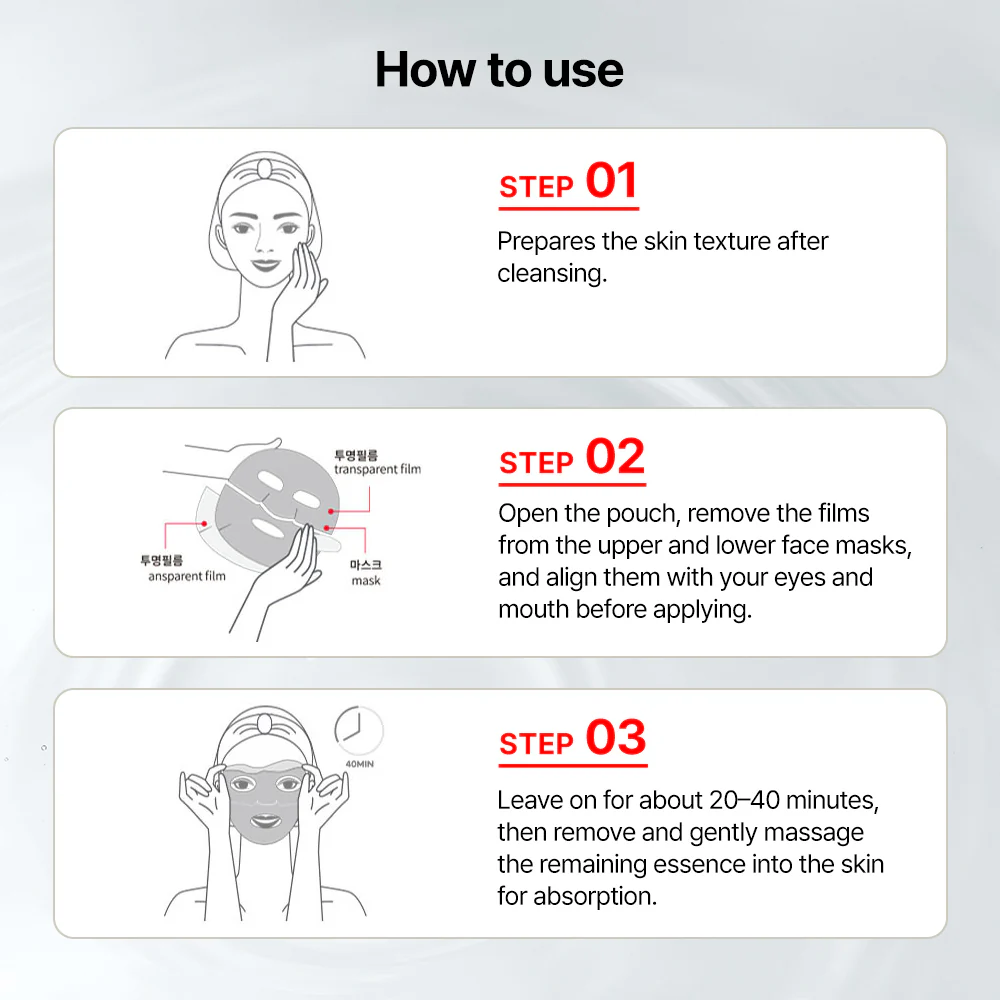 How to use

STEP 01

Prepares the skin texture after cleansing.

투명필름
transparent film

투명필름
ansparent film

마스크
mask

STEP 02

Open the pouch, remove the films from the upper and lower face masks, and align them with your eyes and mouth before applying.

40MIN

STEP 03

Leave on for about 20–40 minutes, then remove and gently massage the remaining essence into the skin for absorption.